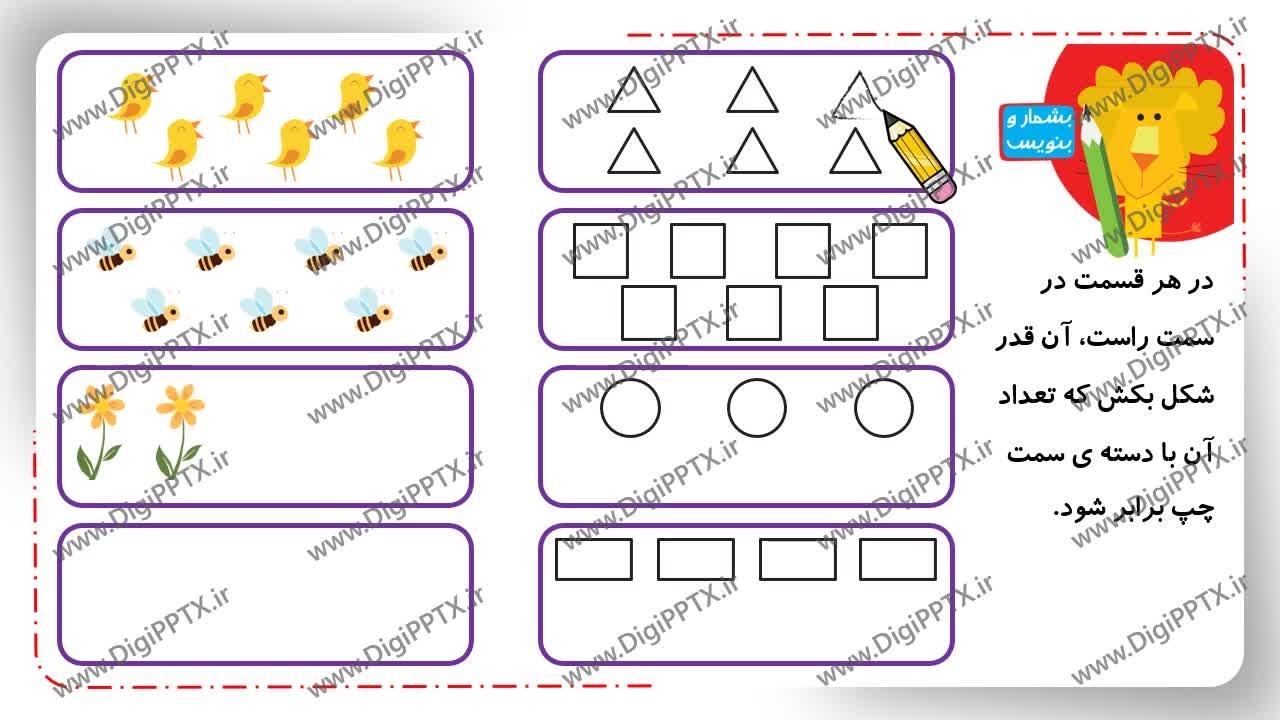 بشمار و بنویس

در هر قسمت در سمت راست، آن قدر شکل بکش که تعداد آن با دسته ی سمت چپ برابر شود.

www.DigiPPTX.ir